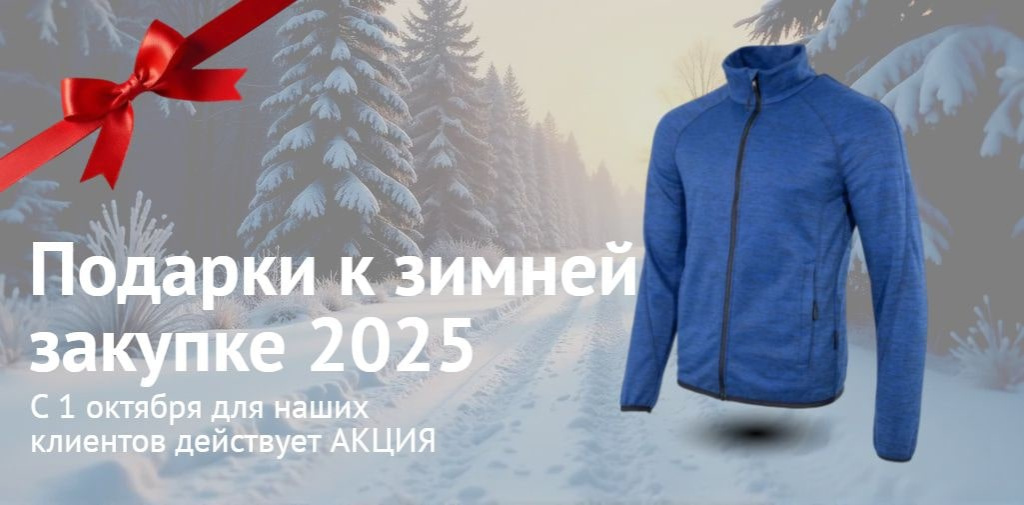 Подарки к зимней закупке 2025

С 1 октября для наших клиентов действует АКЦИЯ